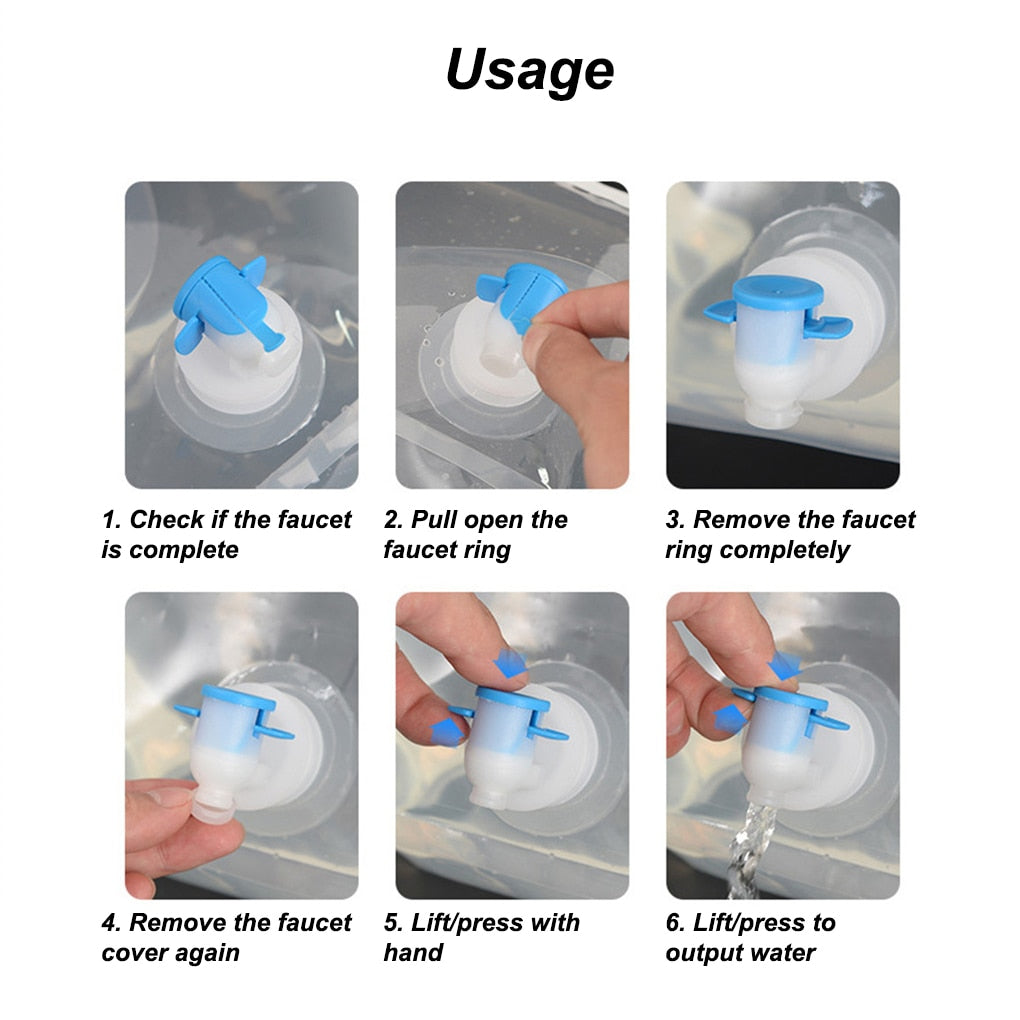 Usage

1. Check if the faucet is complete

2. Pull open the faucet ring

3. Remove the faucet ring completely

4. Remove the faucet cover again

5. Lift/press with hand

6. Lift/press to output water